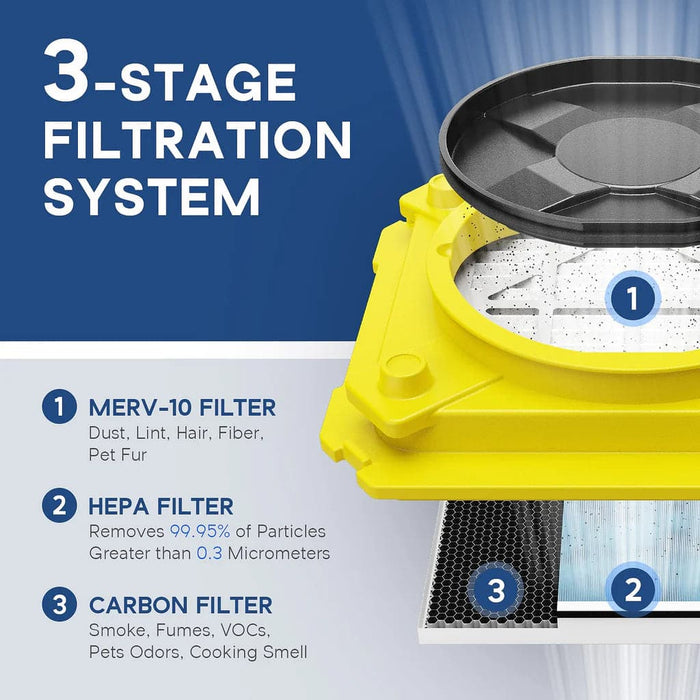 3-STAGE FILTRATION SYSTEM

1

1 MERV-10 FILTER
Dust, Lint, Hair, Fiber, Pet Fur

2 HEPA FILTER
Removes 99.95% of Particles Greater than 0.3 Micrometers

3 CARBON FILTER
Smoke, Fumes, VOCs, Pets Odors, Cooking Smell

3

2